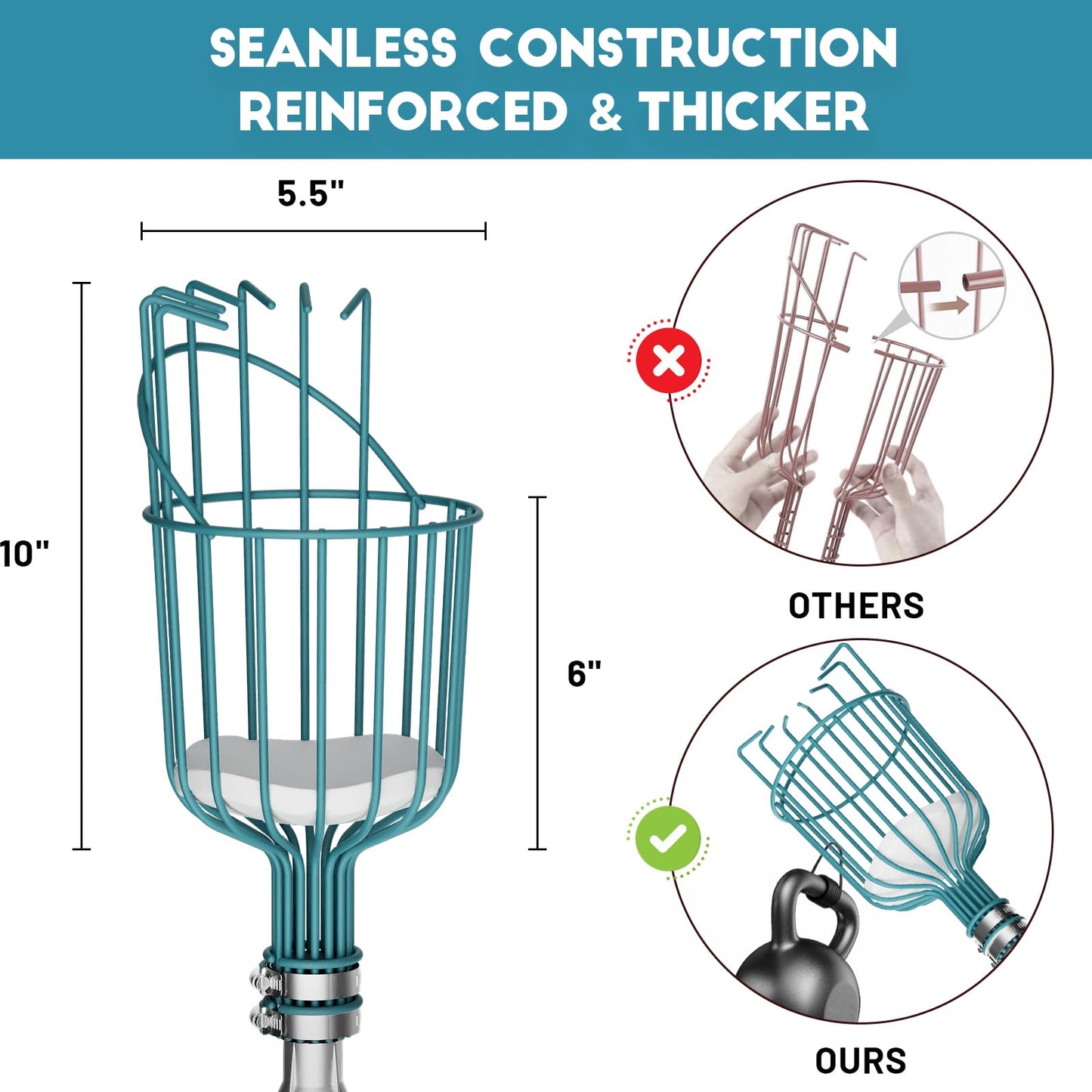 SEANLESS CONSTRUCTION
REINFORCED & THICKER

5.5"

10"

6"

OTHERS

OURS